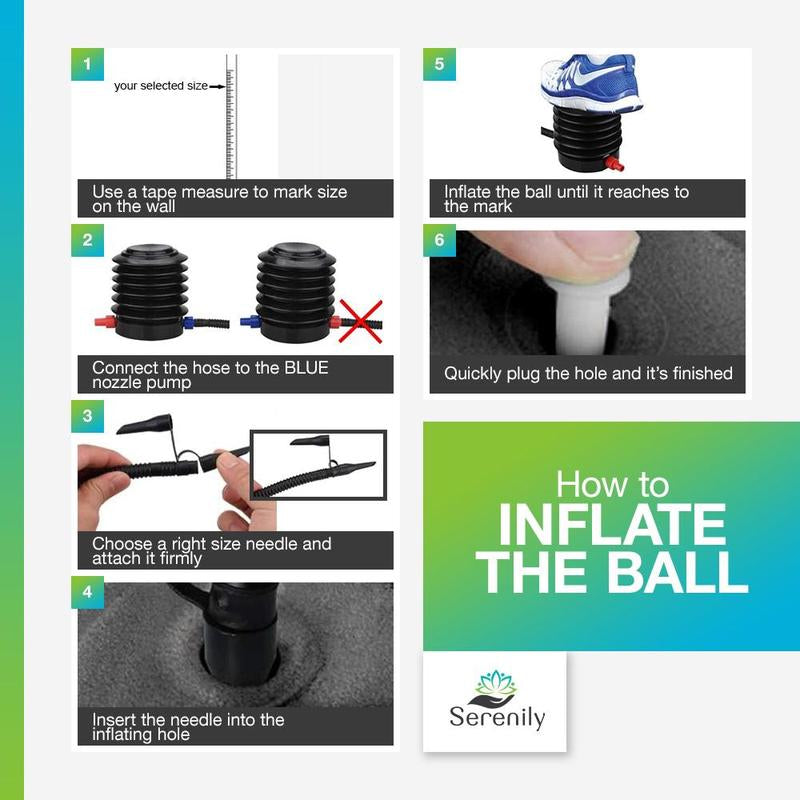 1

your selected size

Use a tape measure to mark size on the wall

2

Connect the hose to the BLUE nozzle pump

3

Choose a right size needle and attach it firmly

4

Insert the needle into the inflating hole

5

Inflate the ball until it reaches to the mark

6

Quickly plug the hole and it's finished

How to
INFLATE
THE BALL

Serenily