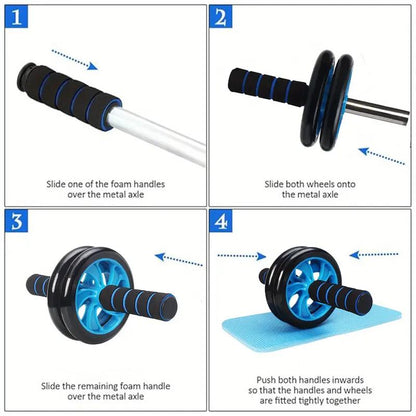 1

Slide one of the foam handles over the metal axle

2

Slide both wheels onto the metal axle

3

Slide the remaining foam handle over the metal axle

4

Push both handles inwards so that the handles and wheels are fitted tightly together