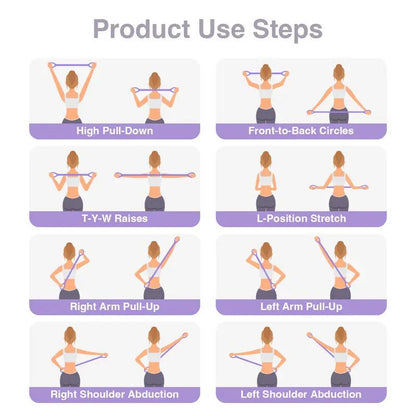 Product Use Steps

High Pull-Down

Front-to-Back Circles

T-Y-W Raises

L-Position Stretch

Right Arm Pull-Up

Left Arm Pull-Up

Right Shoulder Abduction

Left Shoulder Abduction