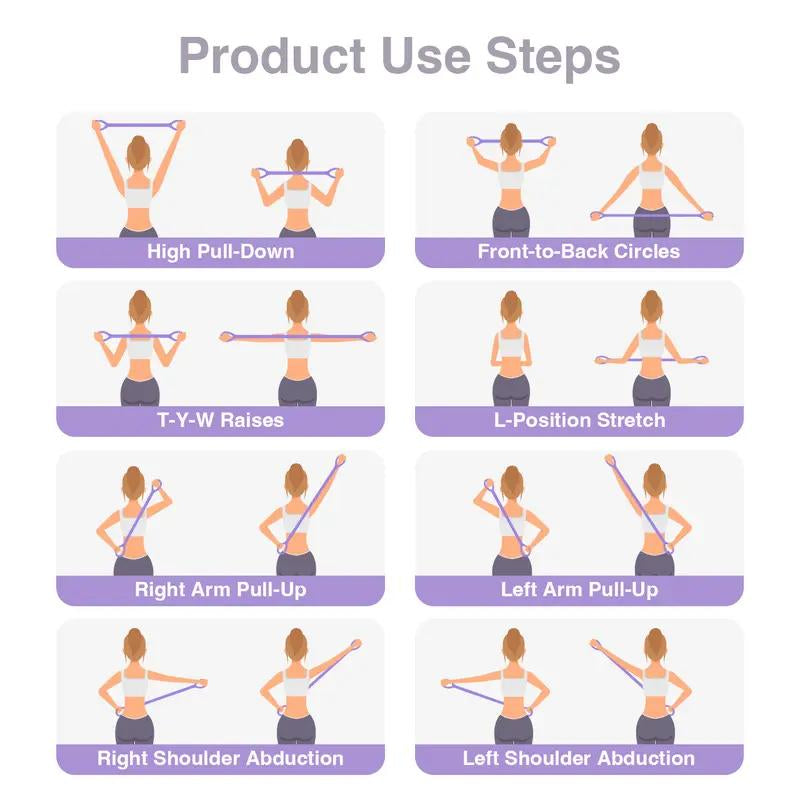 Product Use Steps

High Pull-Down

Front-to-Back Circles

T-Y-W Raises

L-Position Stretch

Right Arm Pull-Up

Left Arm Pull-Up

Right Shoulder Abduction

Left Shoulder Abduction