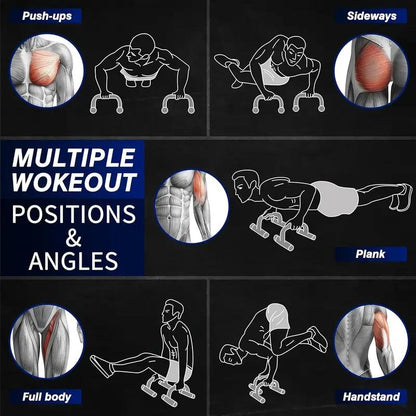 Push-ups

Sideways

MULTIPLE WOKEOUT POSITIONS & ANGLES

Plank

Full body

Handstand