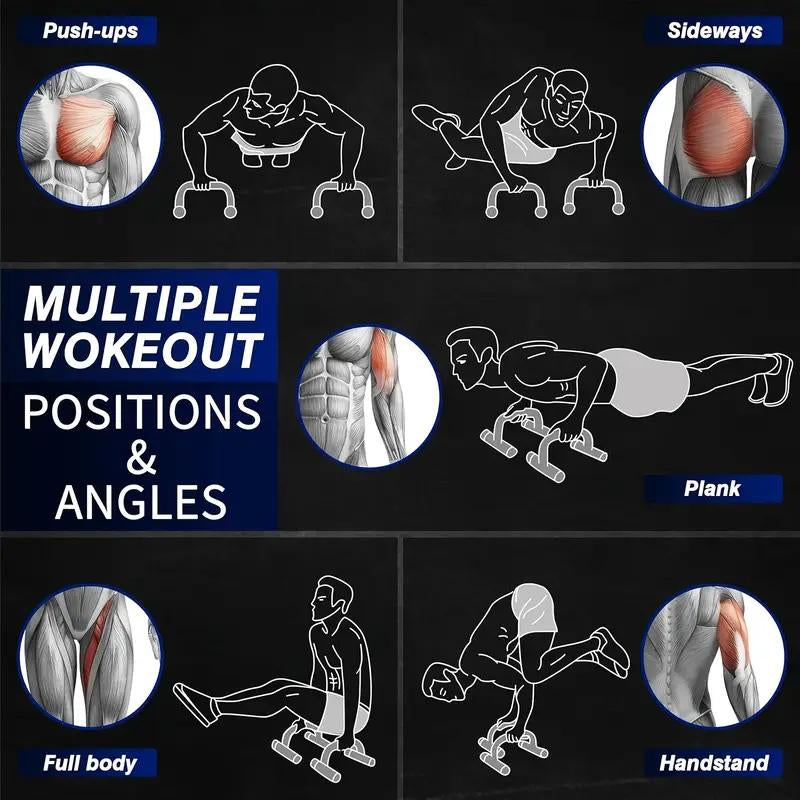 Push-ups

Sideways

MULTIPLE WOKEOUT POSITIONS & ANGLES

Plank

Full body

Handstand